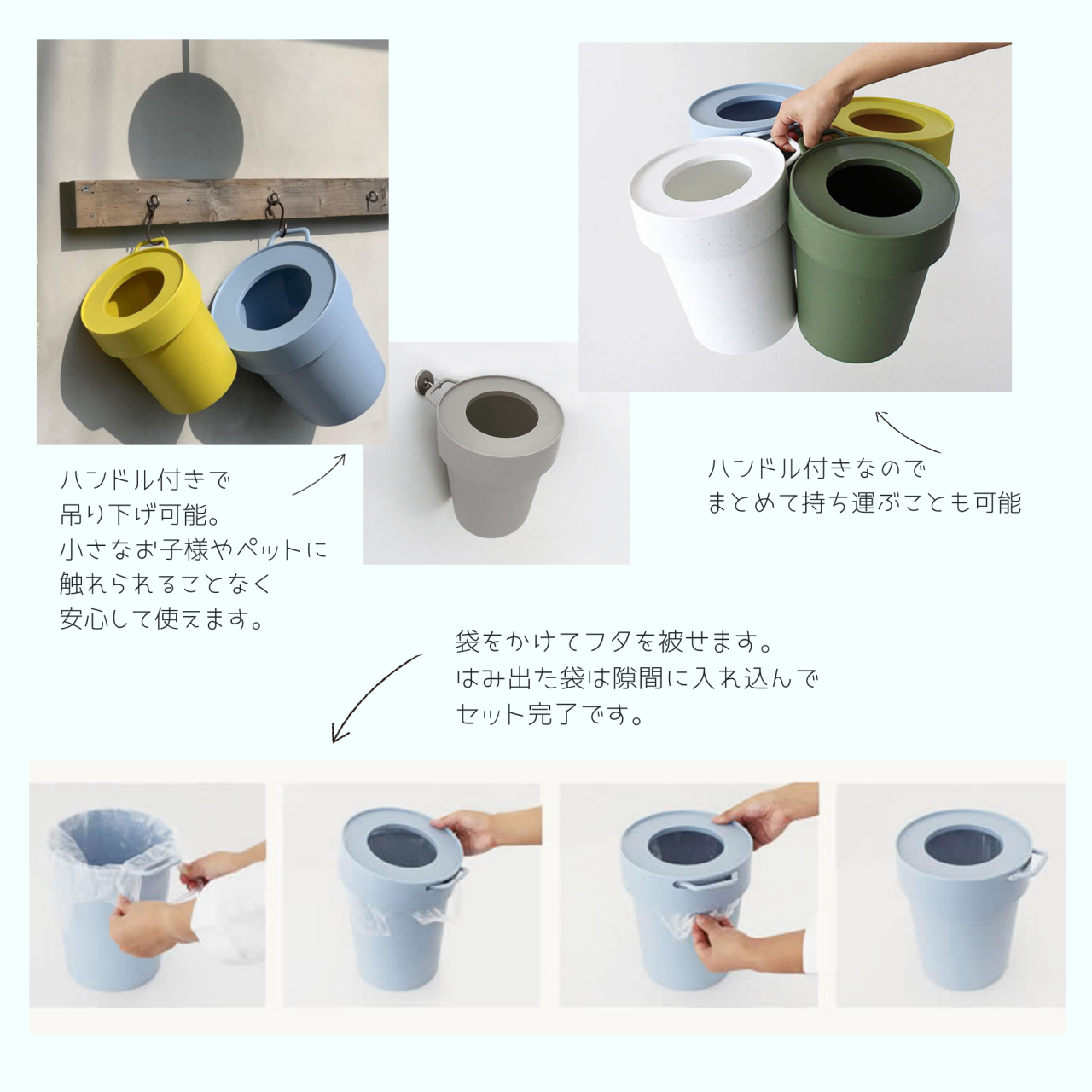 ハンドル付きで
吊り下げ可能。
小さなお子様やペットに
触れられることなく
安心して使えます。

ハンドル付きなので
まとめて持ち運ぶことも可能

袋をかけてフタを被せます。
はみ出た袋は隙間に入れ込んで
セット完了です。